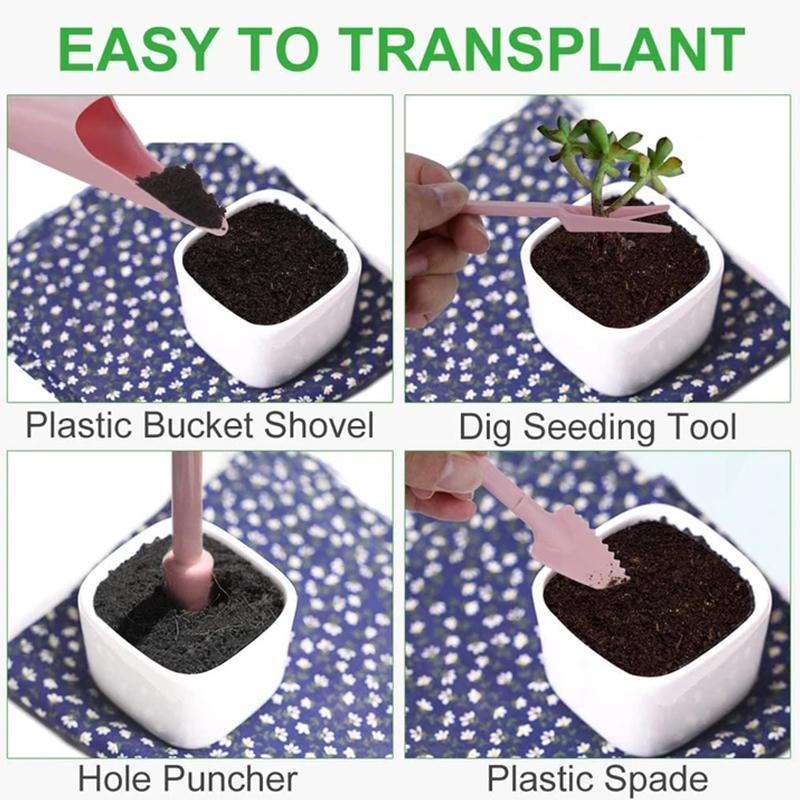 EASY TO TRANSPLANT

Plastic Bucket Shovel

Dig Seeding Tool

Hole Puncher

Plastic Spade