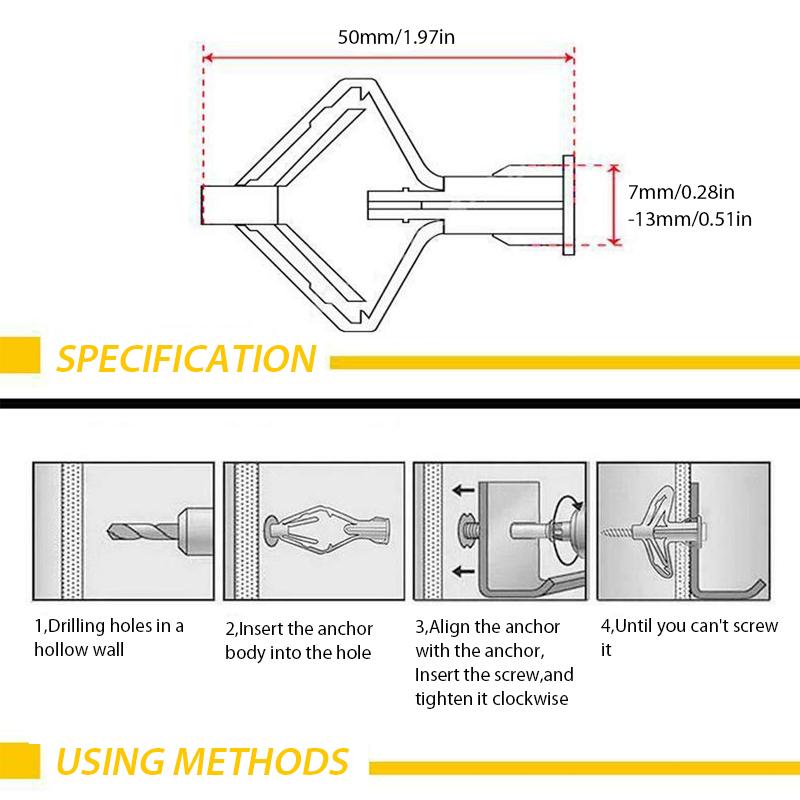 50mm/1.97in

7mm/0.28in
-13mm/0.51in

SPECIFICATION

1,Drilling holes in a hollow wall

2,Insert the anchor body into the hole

3,Align the anchor with the anchor, Insert the screw,and tighten it clockwise

4,Until you can't screw it

USING METHODS