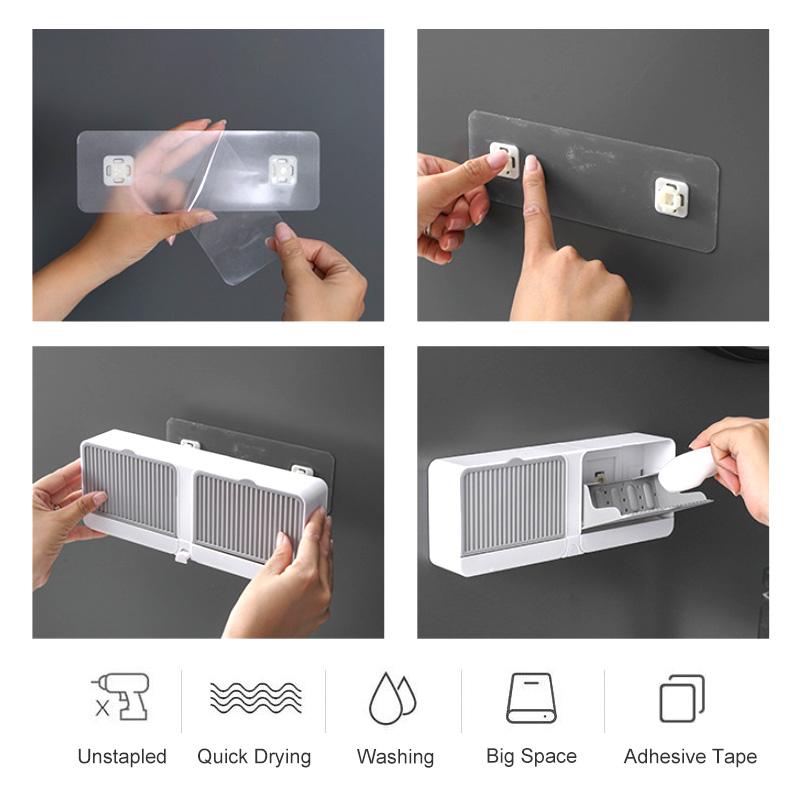 Unstapled

Quick Drying

Washing

Big Space

Adhesive Tape