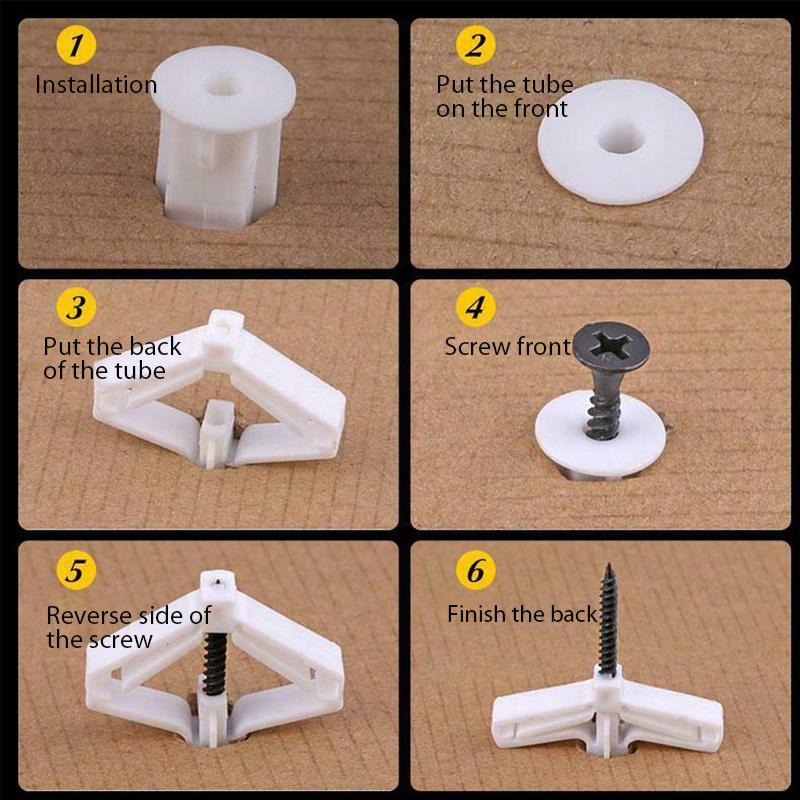 1
Installation

2
Put the tube on the front

3
Put the back of the tube

4
Screw front

5
Reverse side of the screw

6
Finish the back